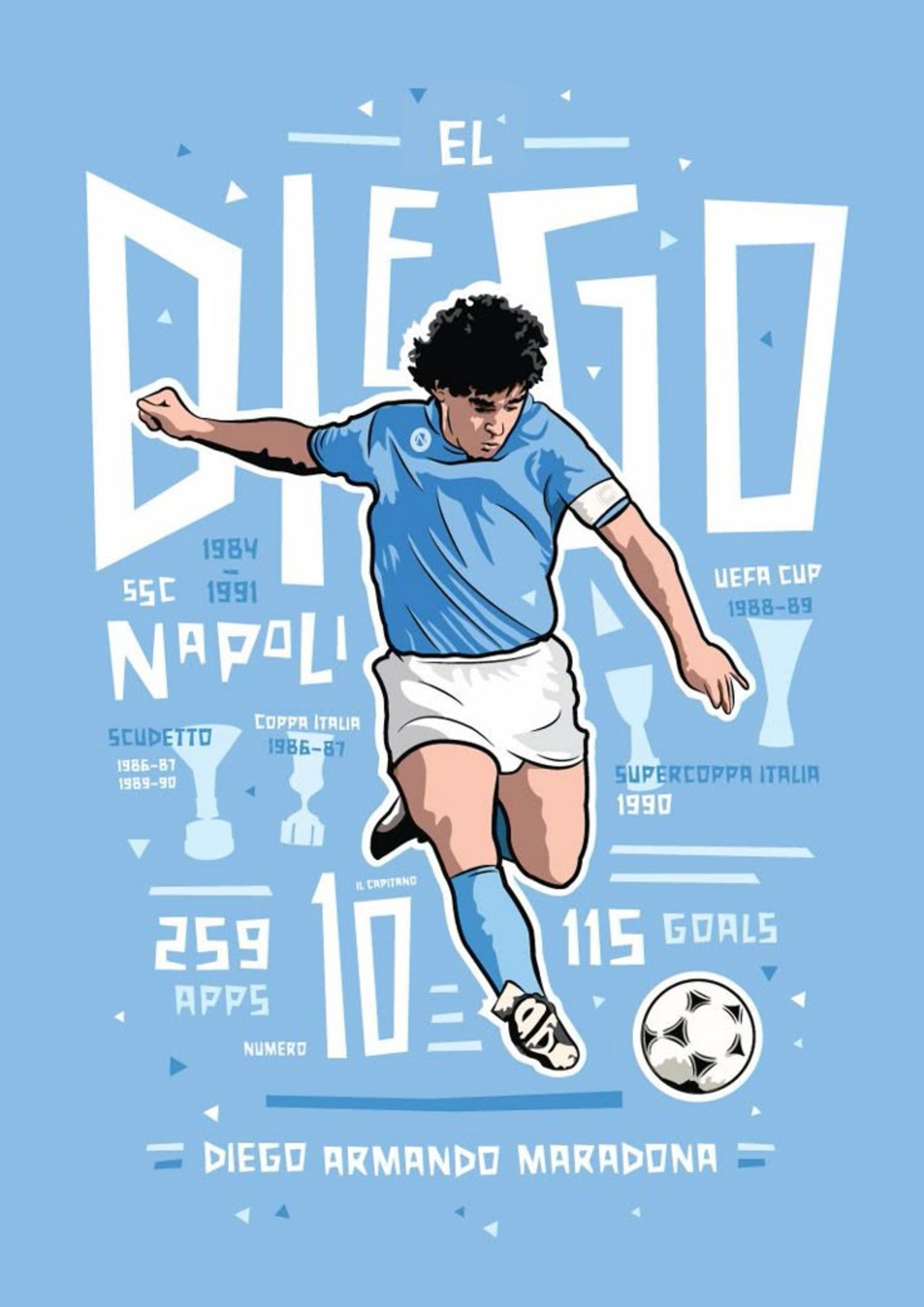 EL
DIEGO

SSC
1984
–
1991
NAPOLI

UEFA CUP
1988–89

SCUDETTO
1986–87
1989–90

COPPA ITALIA
1986–87

SUPERCOPPA ITALIA
1990

259
APPS

IL CAPITANO
NUMERO
10

115 GOALS

DIEGO ARMANDO MARADONA